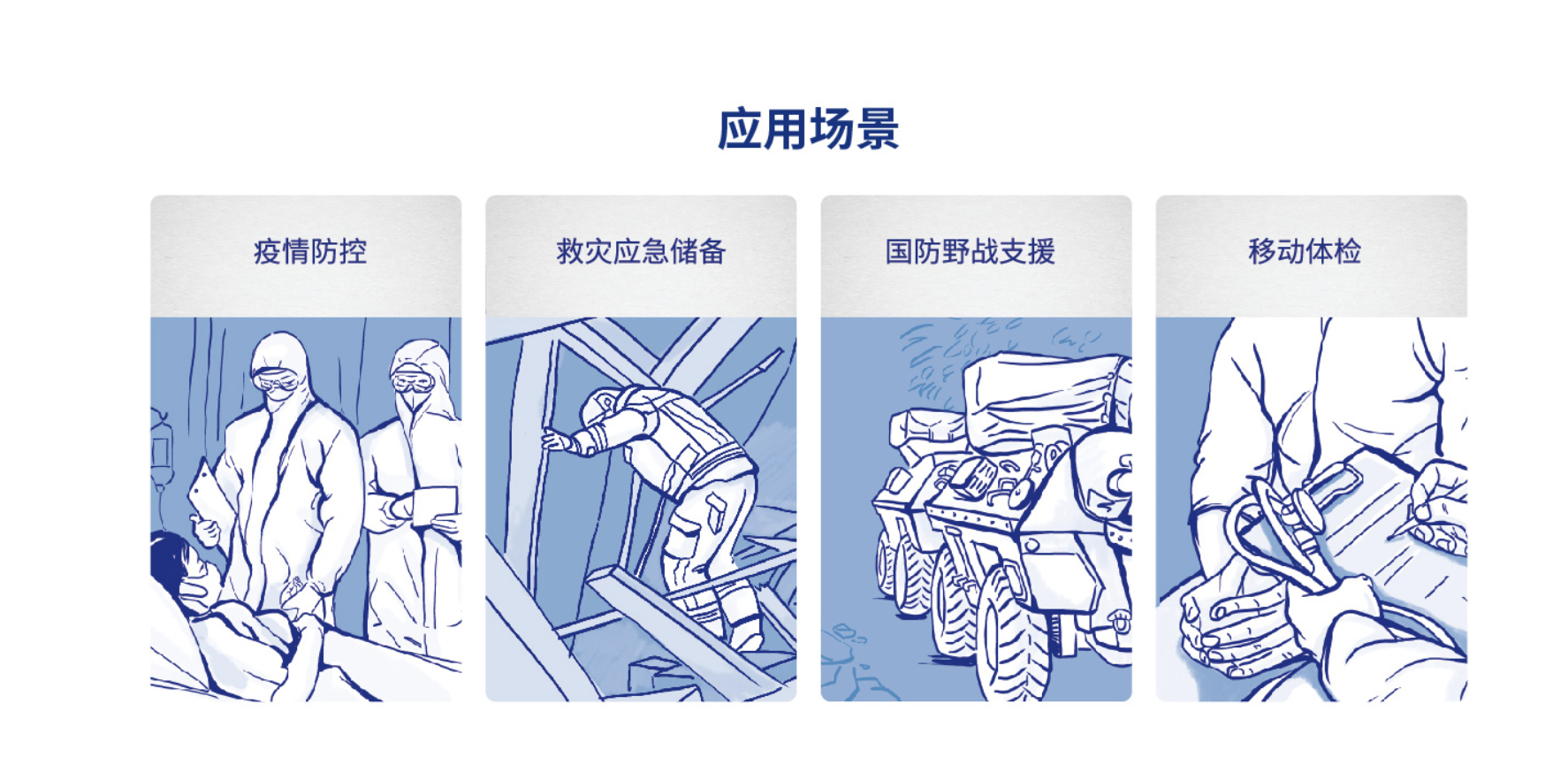 应用场景

疫情防控

救灾应急储备

国防野战支援

移动体检